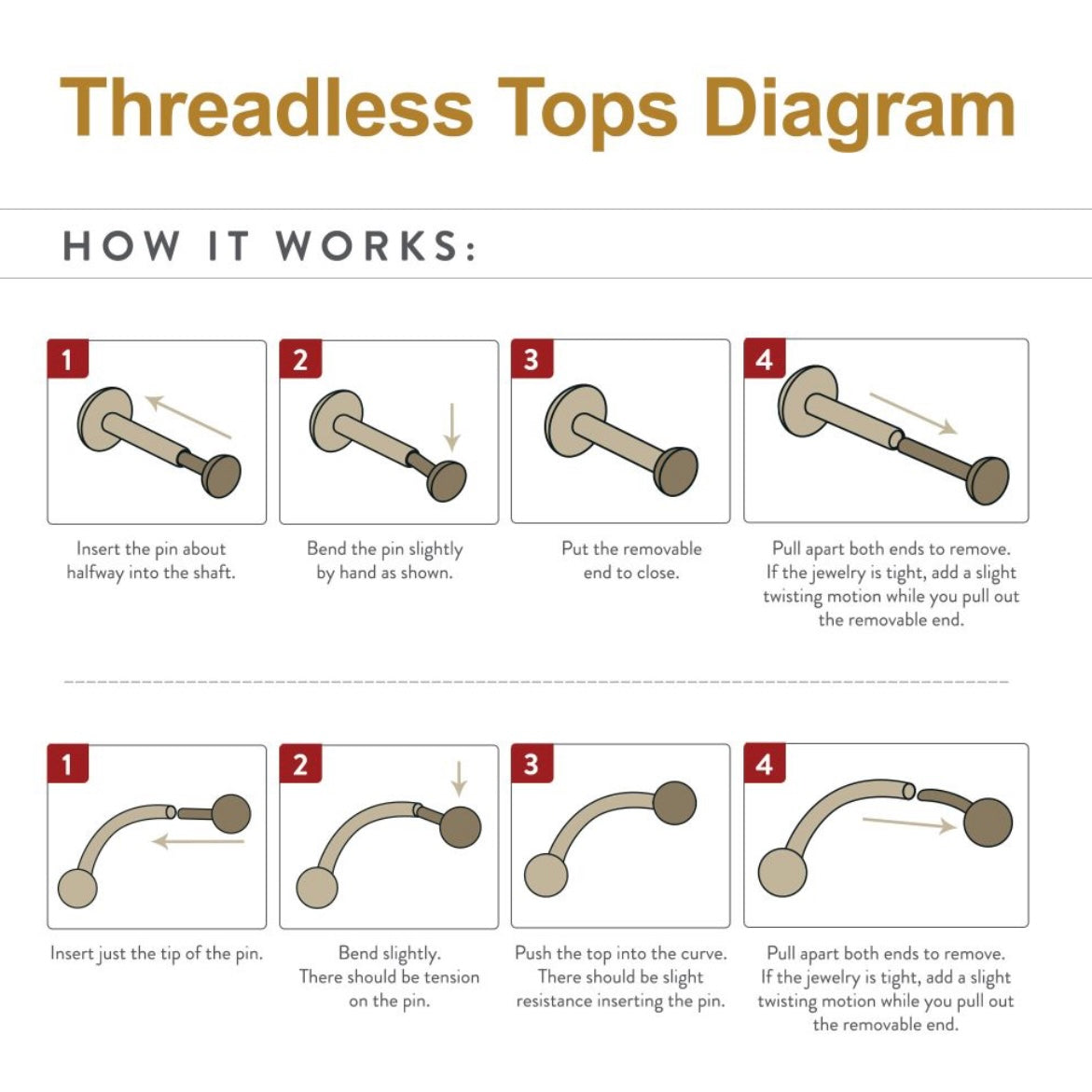 Threadless Tops Diagram

HOW IT WORKS:

1

Insert the pin about halfway into the shaft.

2

Bend the pin slightly by hand as shown.

3

Put the removable end to close.

4

Pull apart both ends to remove. If the jewelry is tight, add a slight twisting motion while you pull out the removable end.

1

Insert just the tip of the pin.

2

Bend slightly. There should be tension on the pin.

3

Push the top into the curve. There should be slight resistance inserting the pin.

4

Pull apart both ends to remove. If the jewelry is tight, add a slight twisting motion while you pull out the removable end.