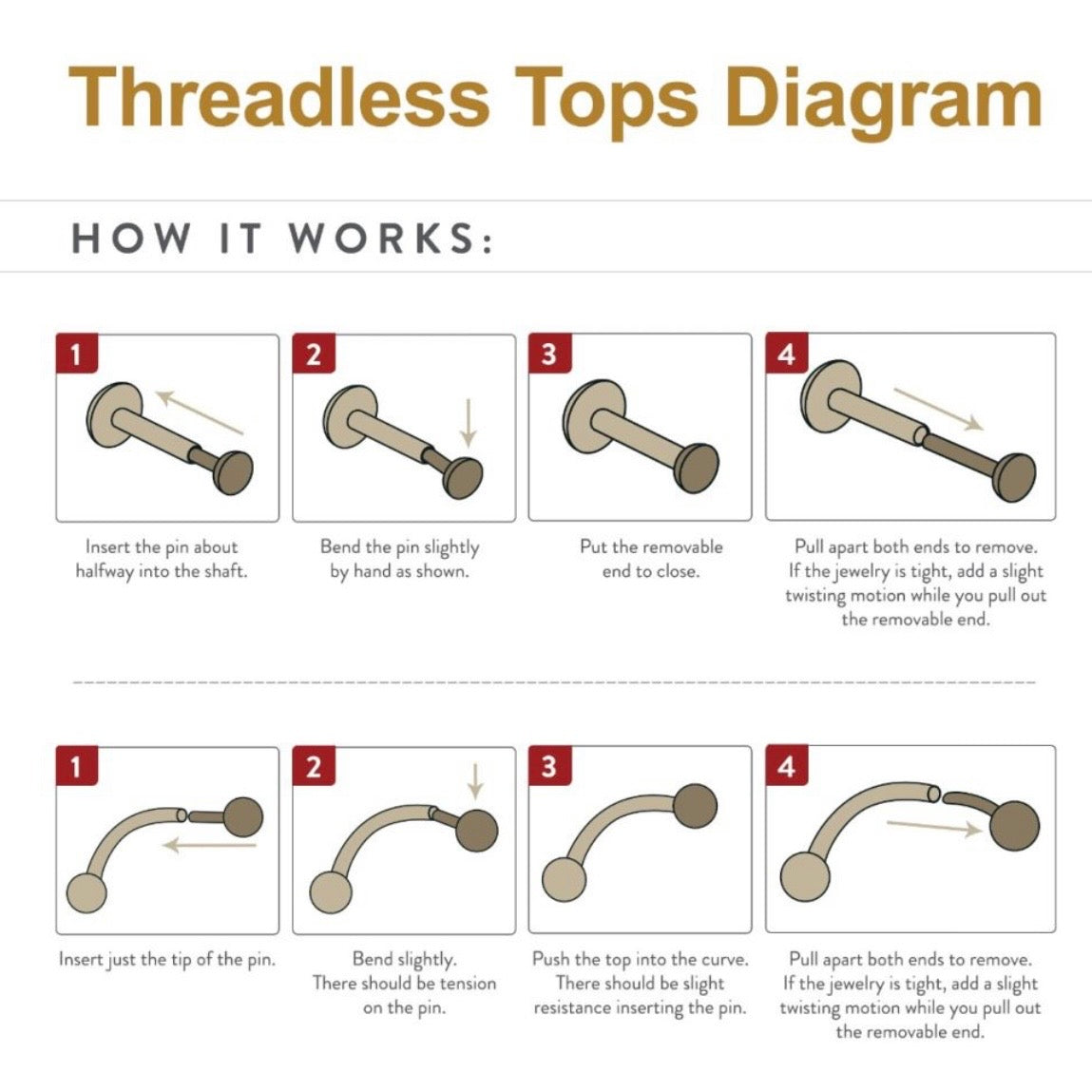 Threadless Tops Diagram

HOW IT WORKS:

1

Insert the pin about halfway into the shaft.

2

Bend the pin slightly by hand as shown.

3

Put the removable end to close.

4

Pull apart both ends to remove. If the jewelry is tight, add a slight twisting motion while you pull out the removable end.

1

Insert just the tip of the pin.

2

Bend slightly. There should be tension on the pin.

3

Push the top into the curve. There should be slight resistance inserting the pin.

4

Pull apart both ends to remove. If the jewelry is tight, add a slight twisting motion while you pull out the removable end.